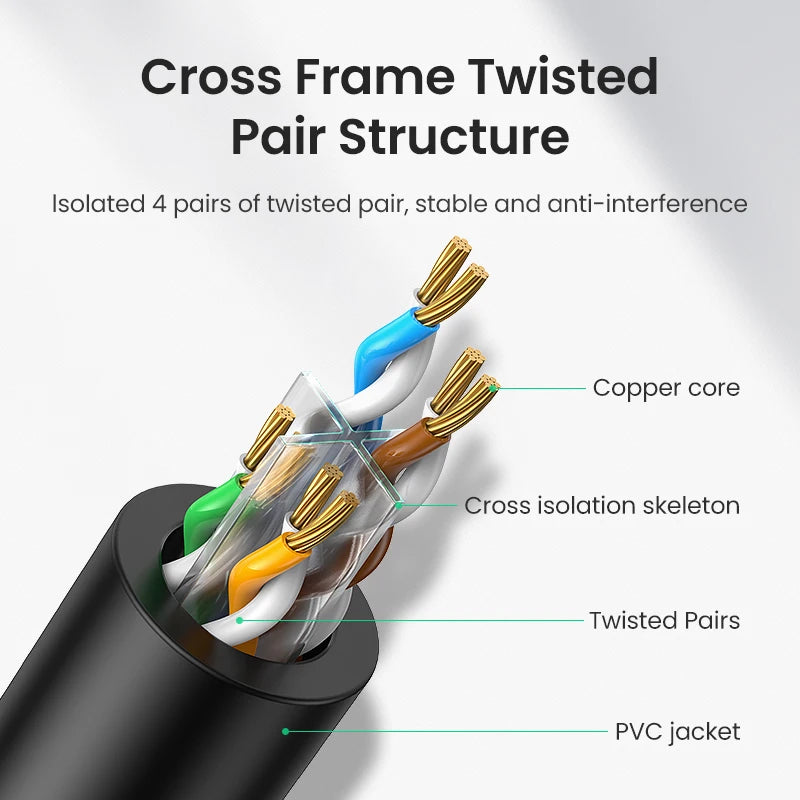 Cross Frame Twisted Pair Structure

Isolated 4 pairs of twisted pair, stable and anti-interference

Copper core

Cross isolation skeleton

Twisted Pairs

PVC jacket