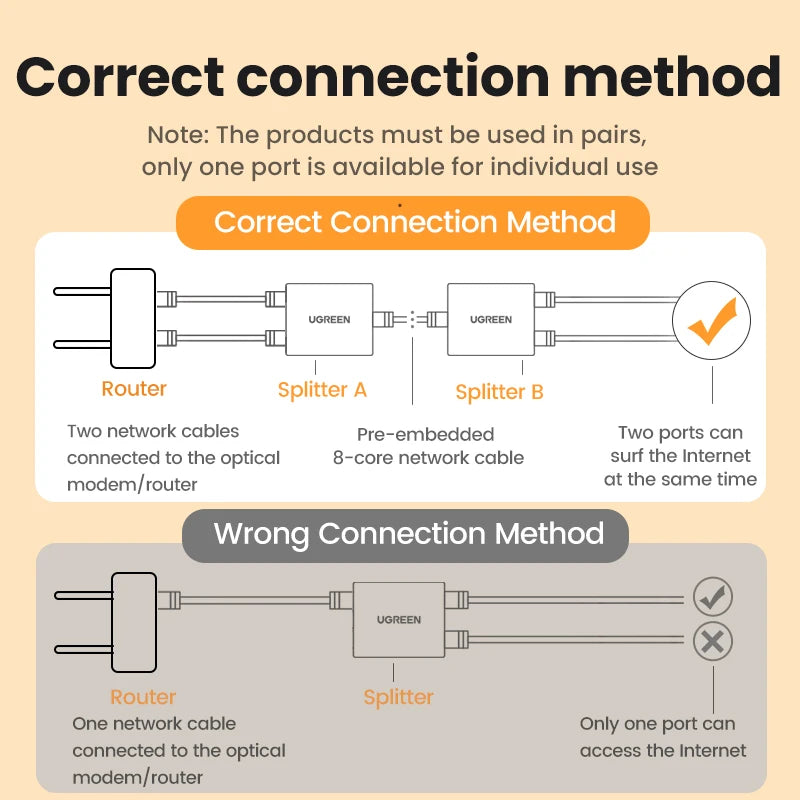 Correct connection method

Note: The products must be used in pairs, only one port is available for individual use

Correct Connection Method

UGREEN

UGREEN

Router

Splitter A

Splitter B

Two network cables connected to the optical modem/router

Pre-embedded 8-core network cable

Two ports can surf the Internet at the same time

Wrong Connection Method

UGREEN

Router

Splitter

One network cable connected to the optical modem/router

Only one port can access the Internet